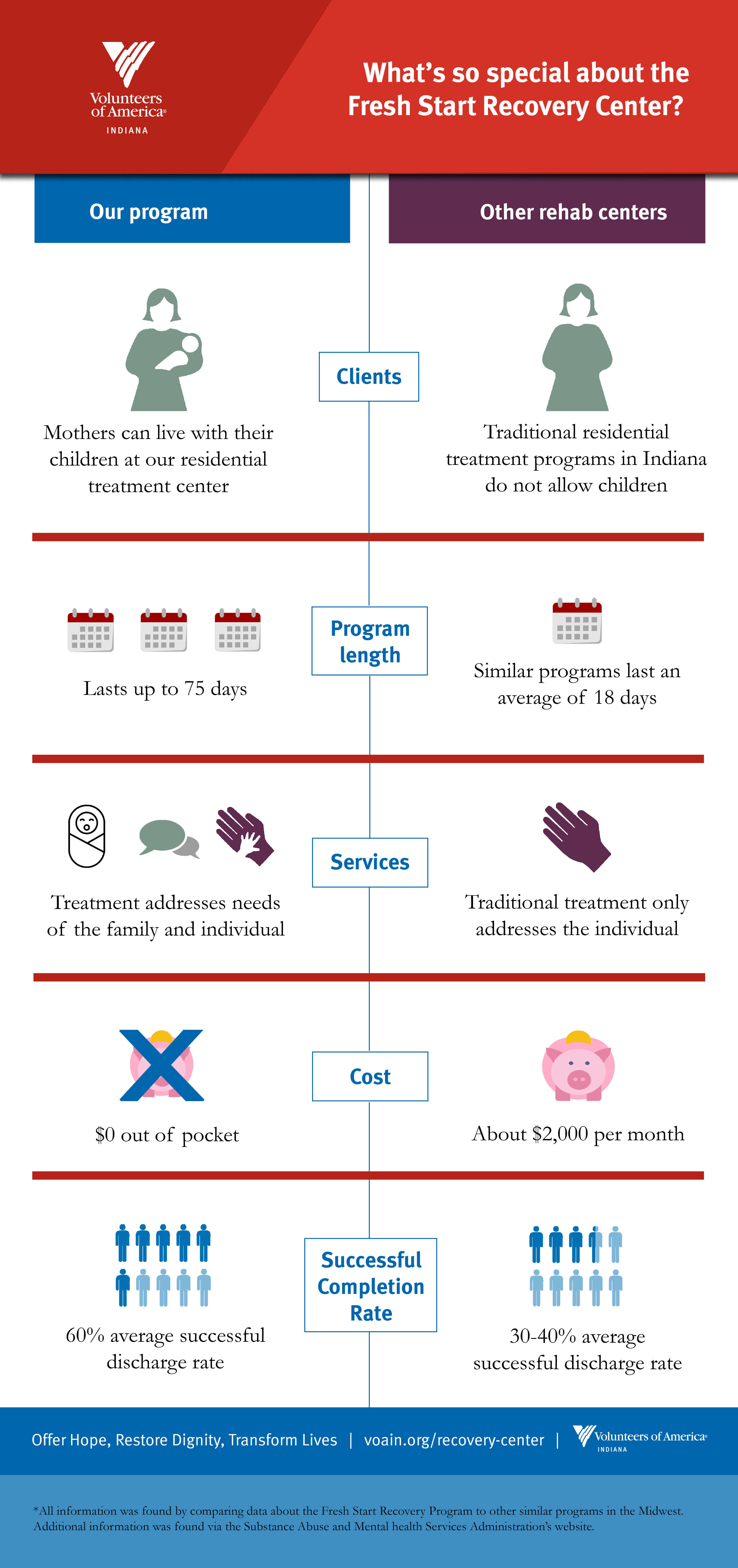 Volunteers of America
INDIANA

What's so special about the Fresh Start Recovery Center?

Our program

Other rehab centers

Clients

Mothers can live with their children at our residential treatment center

Traditional residential treatment programs in Indiana do not allow children

Program length

Lasts up to 75 days

Similar programs last an average of 18 days

Services

Treatment addresses needs of the family and individual

Traditional treatment only addresses the individual

Cost

$0 out of pocket

About $2,000 per month

Successful Completion Rate

60% average successful discharge rate

30-40% average successful discharge rate

Offer Hope, Restore Dignity, Transform Lives | voain.org/recovery-center | Volunteers of America INDIANA

*All information was found by comparing data about the Fresh Start Recovery Program to other similar programs in the Midwest. Additional information was found via the Substance Abuse and Mental health Services Administration's website.